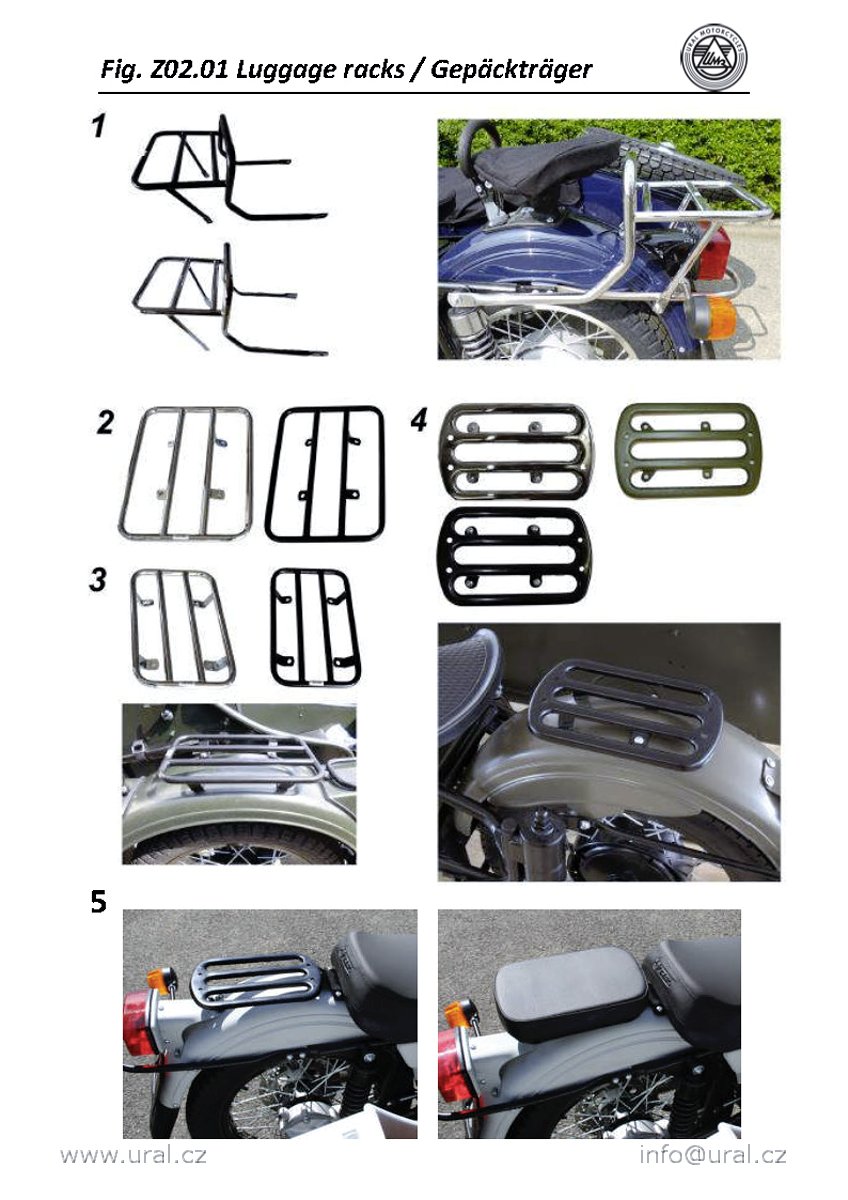 Fig. Z02.01 Luggage racks / Gepäckträger

URAL MOTORCYCLES

1

2

4

3

5

www.ural.cz

info@ural.cz