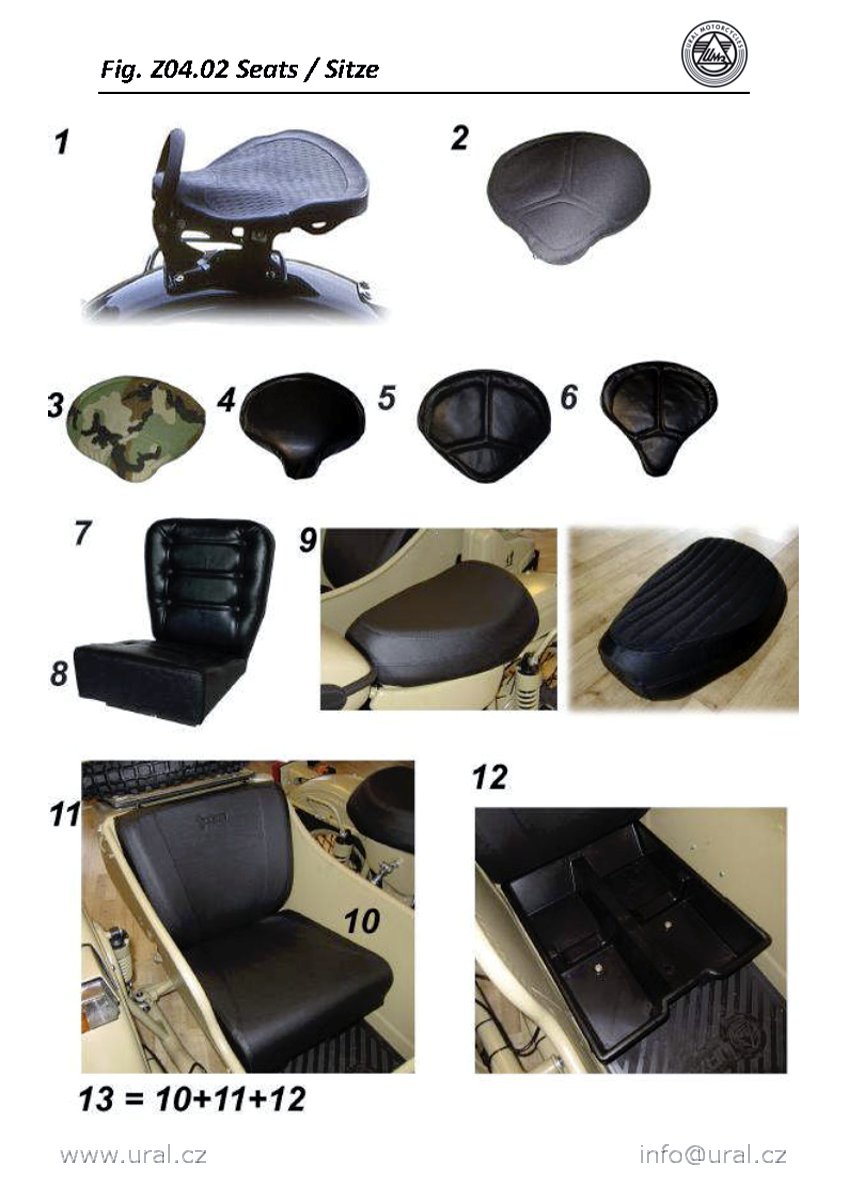 Fig. Z04.02 Seats / Sitze

URAL MOTORCYCLES

1

2

3

4

5

6

7

8

9

11

10

12

13 = 10+11+12

www.ural.cz

info@ural.cz