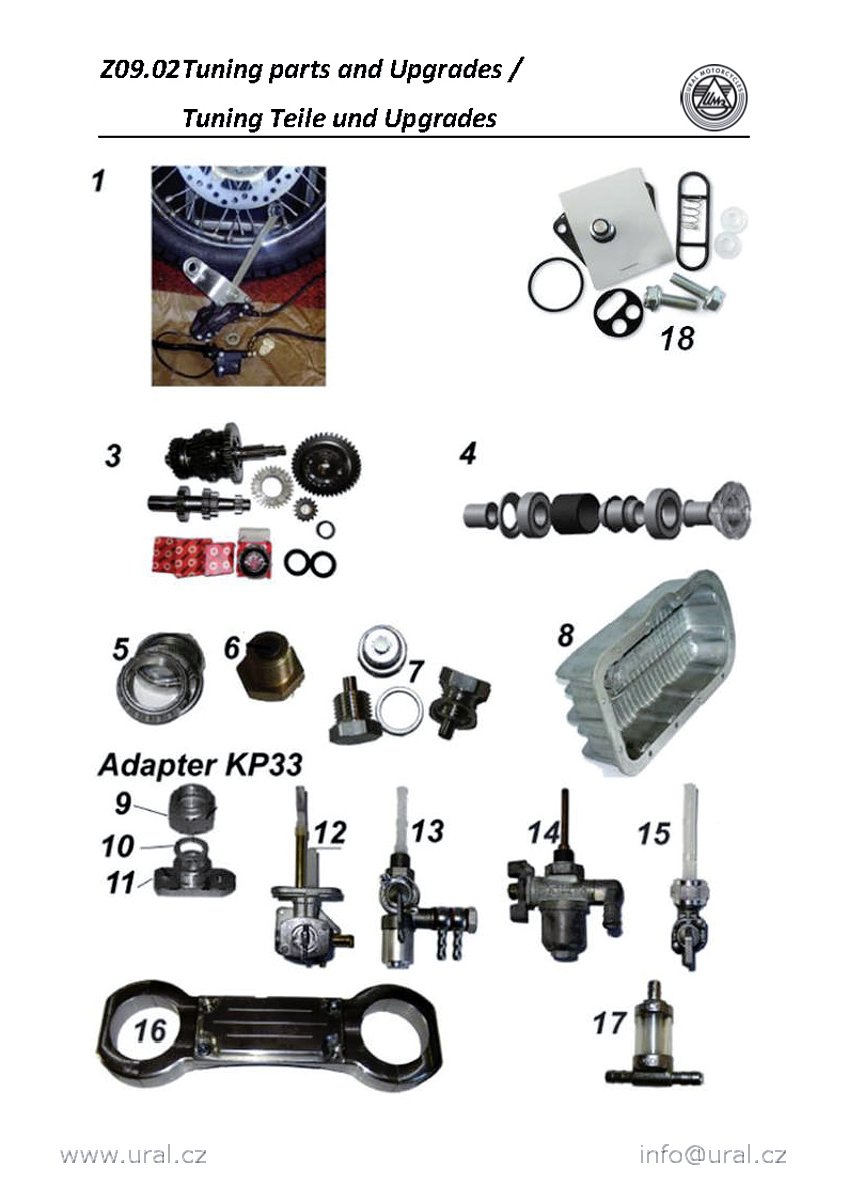 Z09.02Tuning parts and Upgrades /

Tuning Teile und Upgrades

URAL MOTORCYCLES

1

18

3

4

5

6

7

8

Adapter KP33

9

10

11

12

13

14

15

16

17

www.ural.cz

info@ural.cz