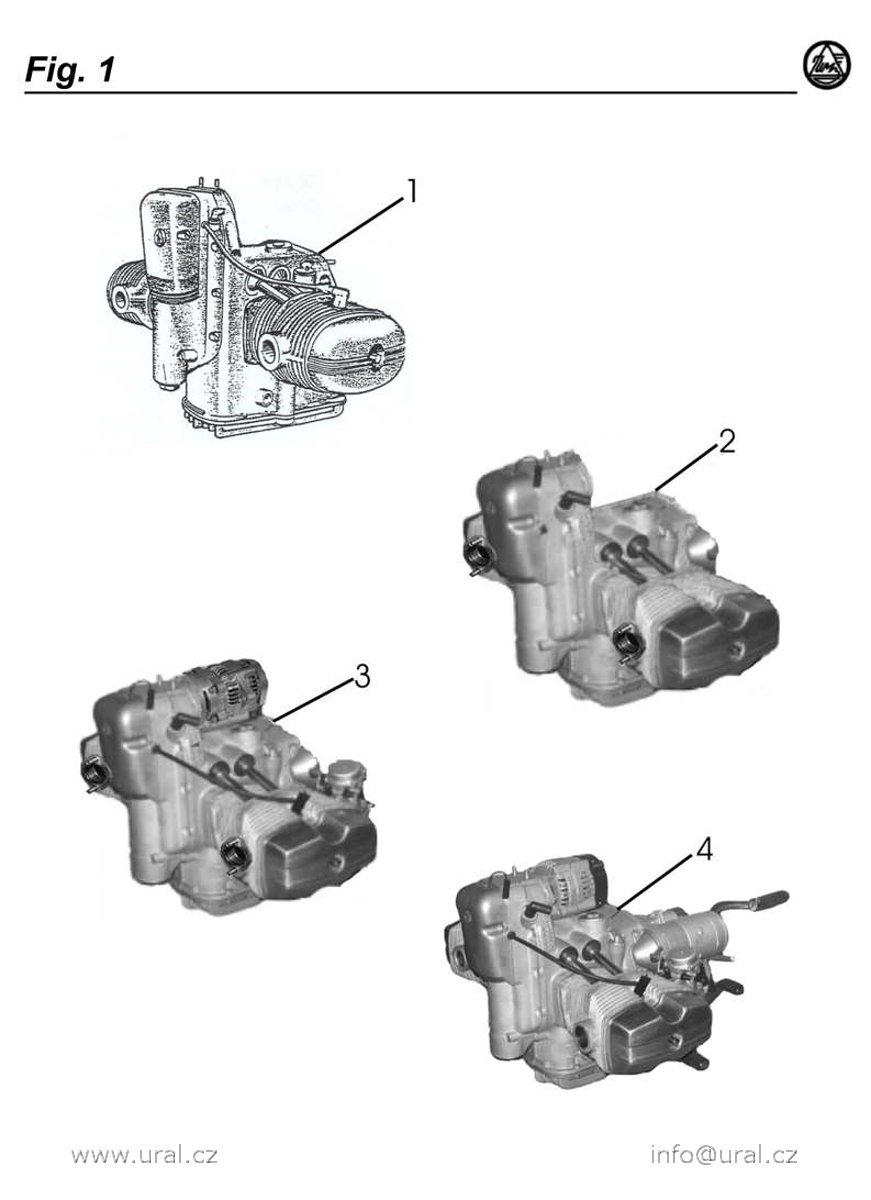 Fig. 1

1

2

3

4

www.ural.cz

info@ural.cz