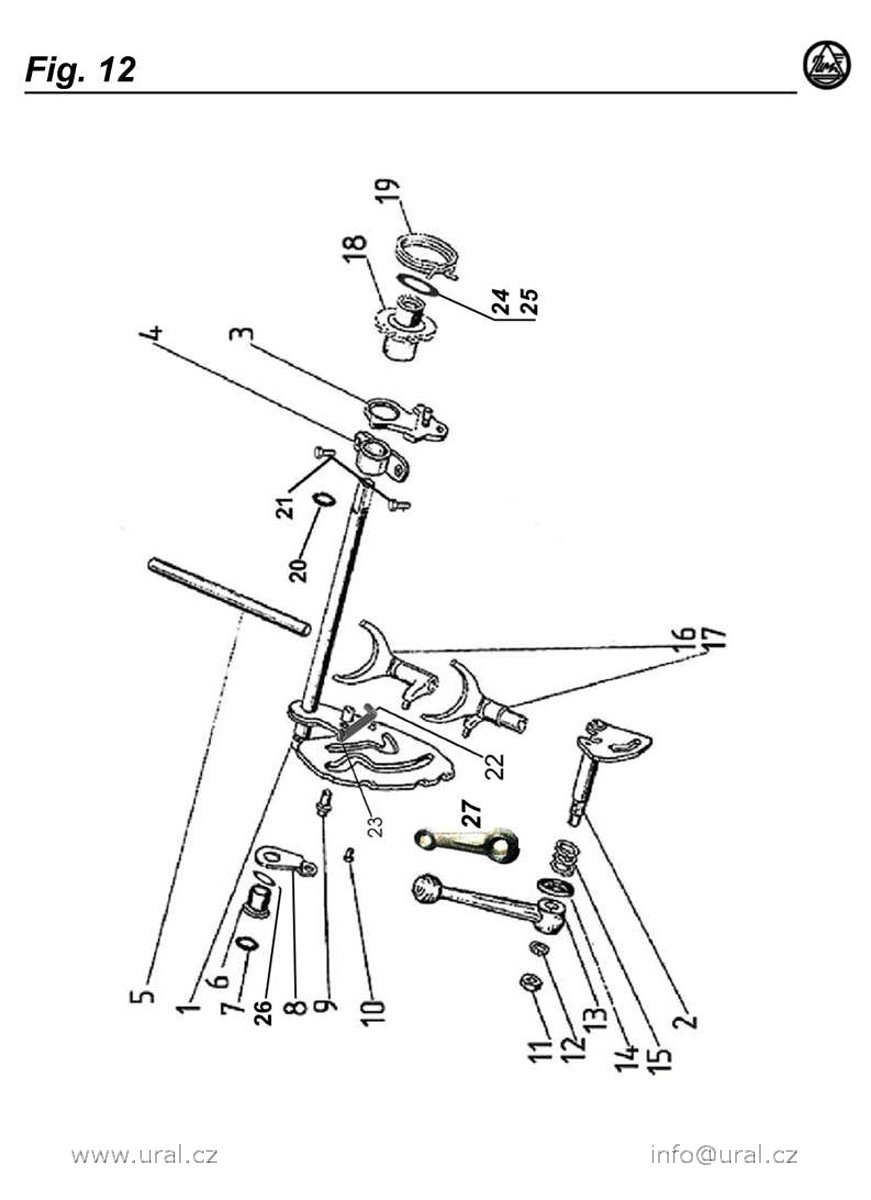 Fig. 12

19
18
24
25
4
3
21
20
16
17
22
23
27
5
1
6
7
26
8
9
10
11
12
13
14
15
2

www.ural.cz
info@ural.cz