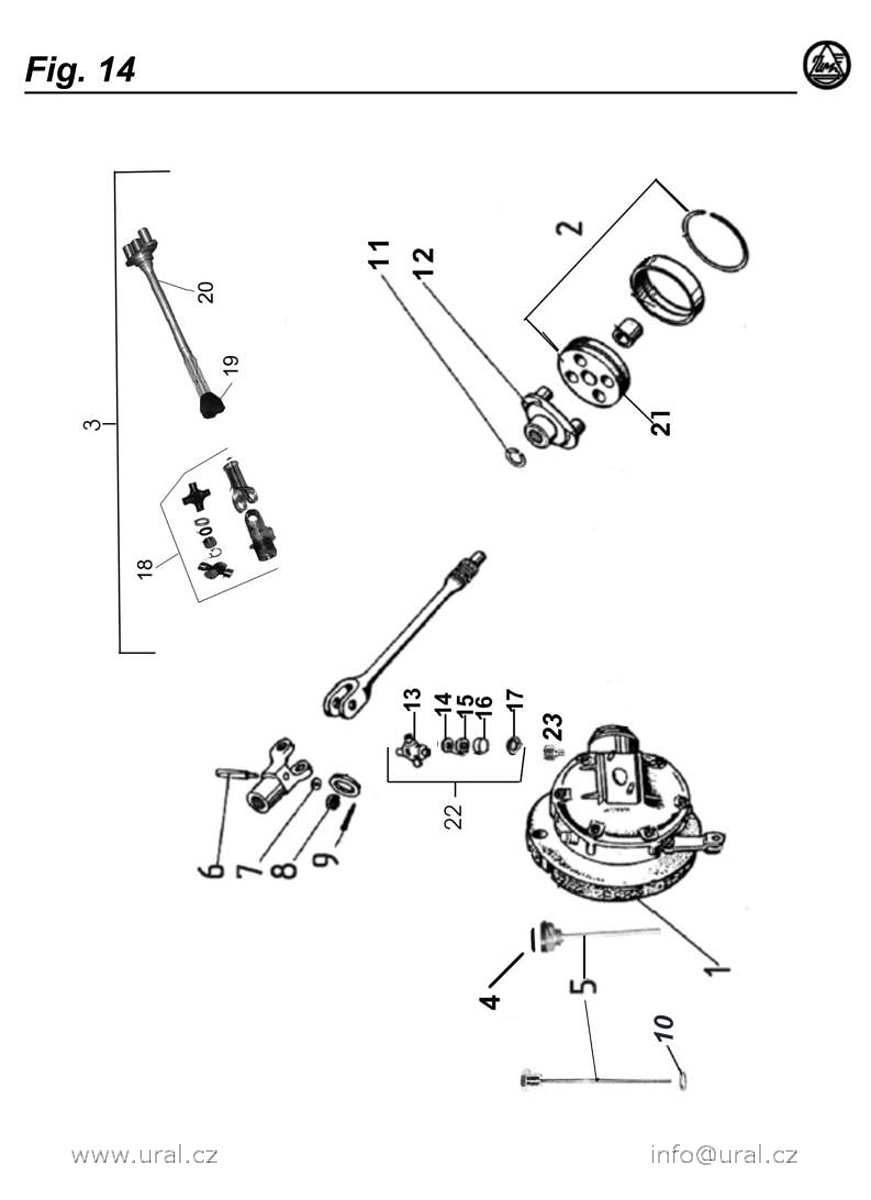 Fig. 14

3
20
19
18
11
12
2
21
13
14
15
16
17
23
22
6
7
8
9
4
5
1
10

www.ural.cz

info@ural.cz