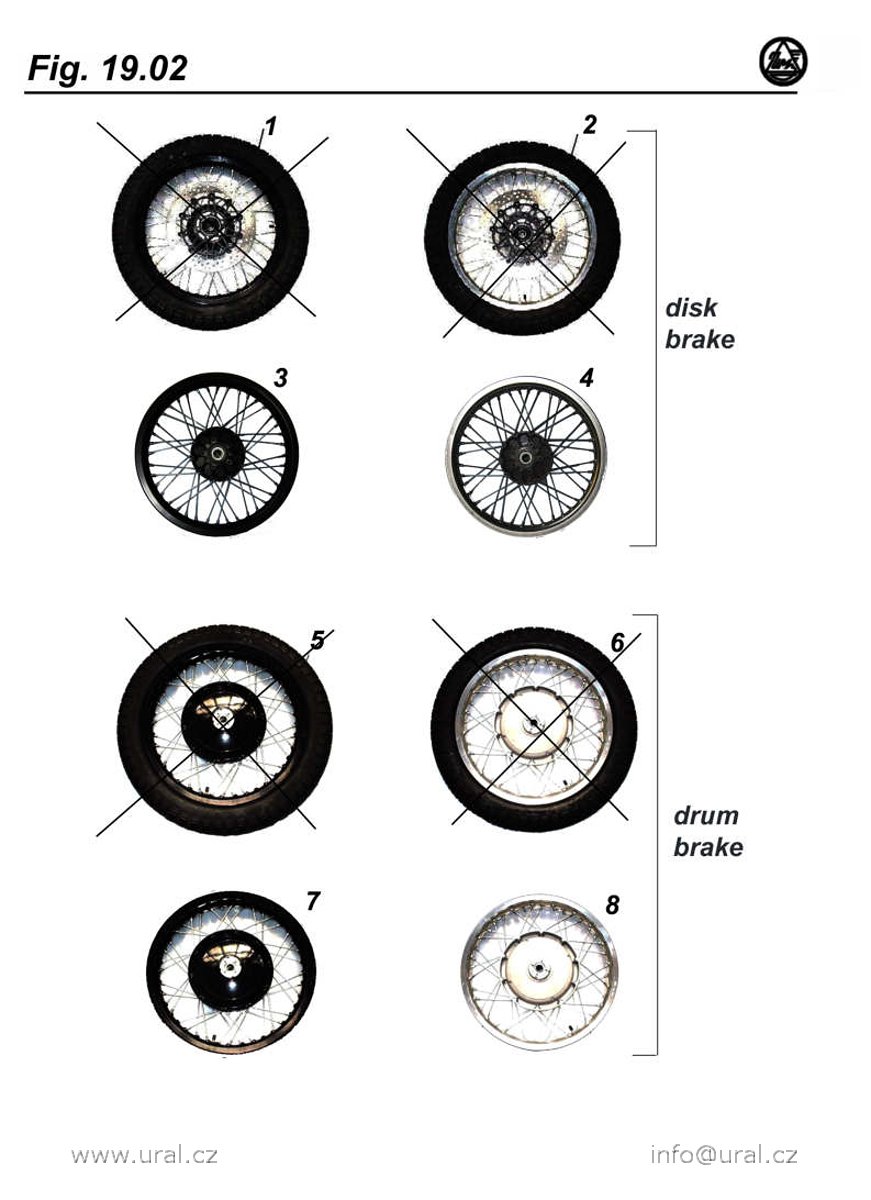 Fig. 19.02

1

2

disk brake

3

4

5

6

drum brake

7

8

www.ural.cz

info@ural.cz