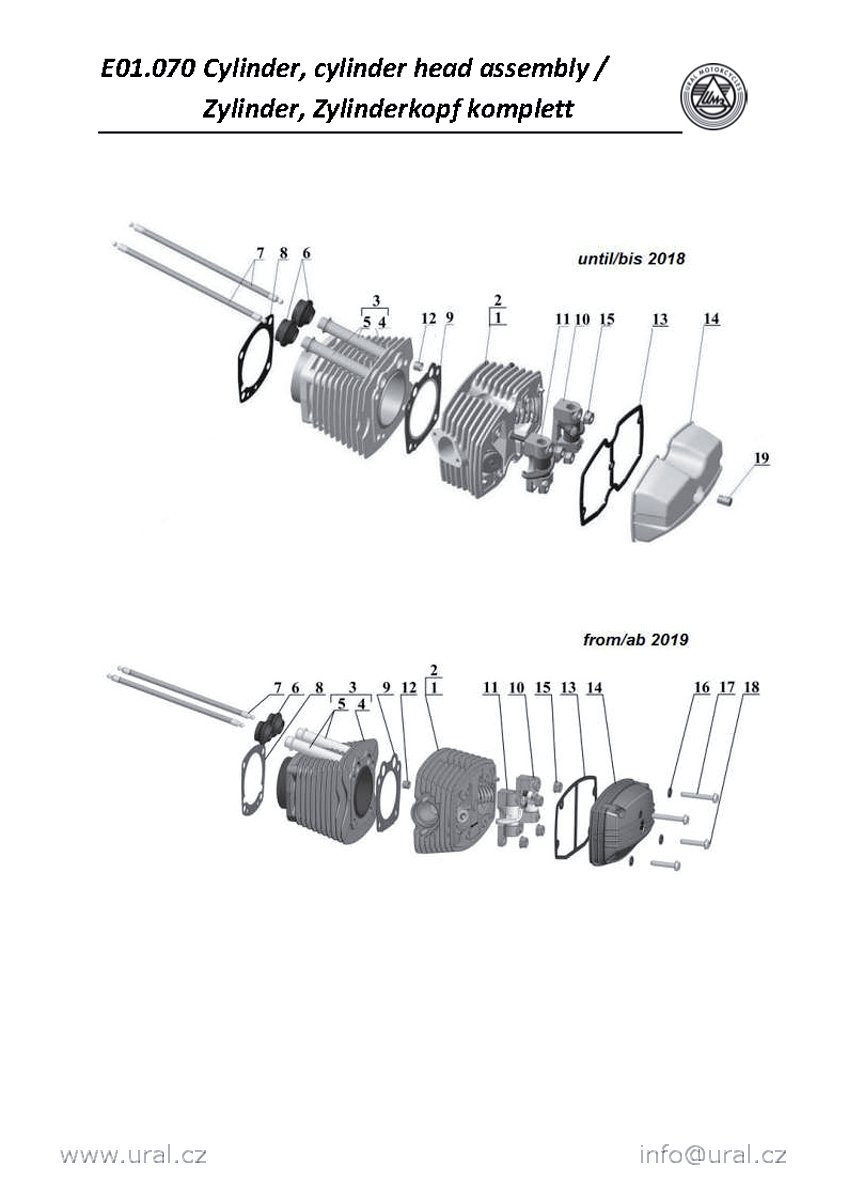 E01.070 Cylinder, cylinder head assembly /
Zylinder, Zylinderkopf komplett

URAL MOTORCYCLES

until/bis 2018

7 8 6 3 5 4 12 9 2 1 11 10 15 13 14 19

from/ab 2019

7 6 8 3 5 4 9 12 2 1 11 10 15 13 14 16 17 18

www.ural.cz

info@ural.cz